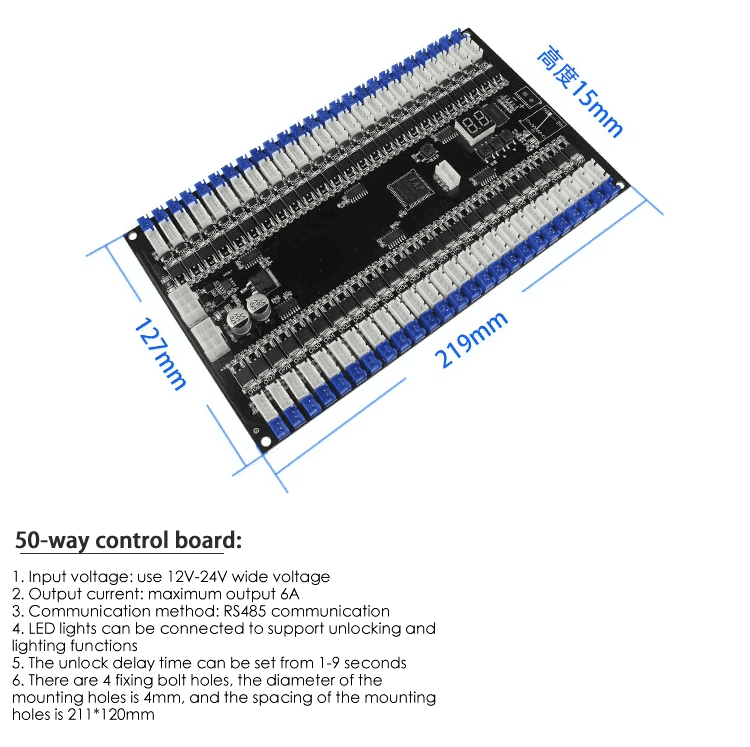 高度15mm

127mm

219mm

50-way control board:

1. Input voltage: use 12V-24V wide voltage
2. Output current: maximum output 6A
3. Communication method: RS485 communication
4. LED lights can be connected to support unlocking and lighting functions
5. The unlock delay time can be set from 1-9 seconds
6. There are 4 fixing bolt holes, the diameter of the mounting holes is 4mm, and the spacing of the mounting holes is 211*120mm